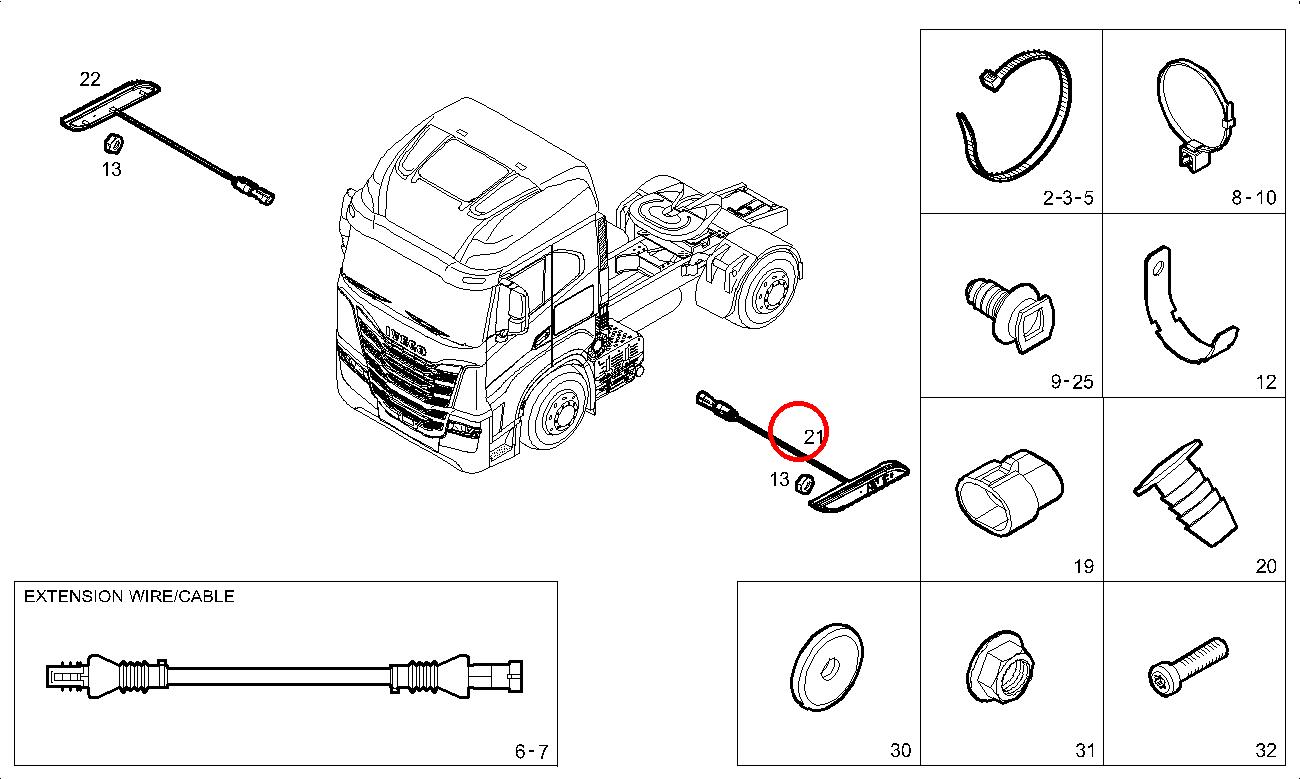 22
13
IVECO
21
13
2-3-5
8-10
9-25
12
19
20
EXTENSION WIRE/CABLE
6-7
30
31
32