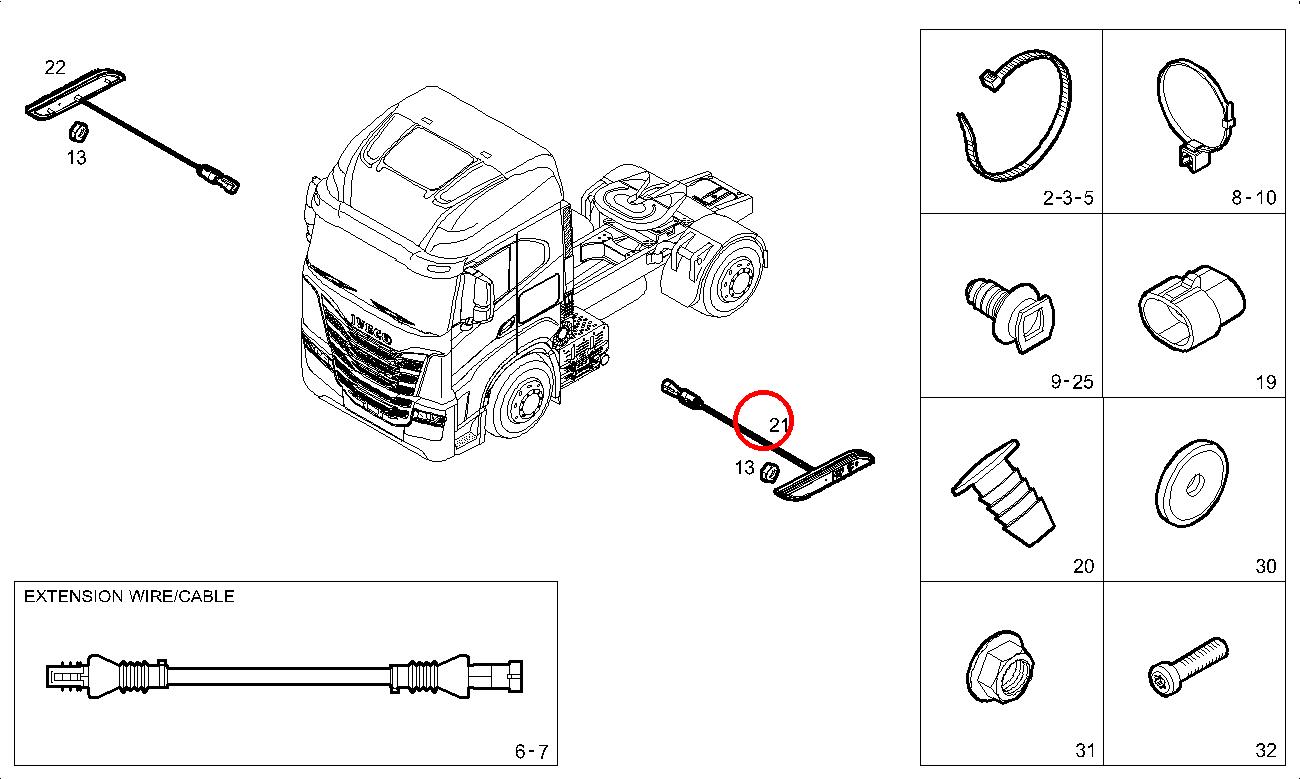 22
13
IVECO
21
13
EXTENSION WIRE/CABLE
6-7
2-3-5
8-10
9-25
19
20
30
31
32