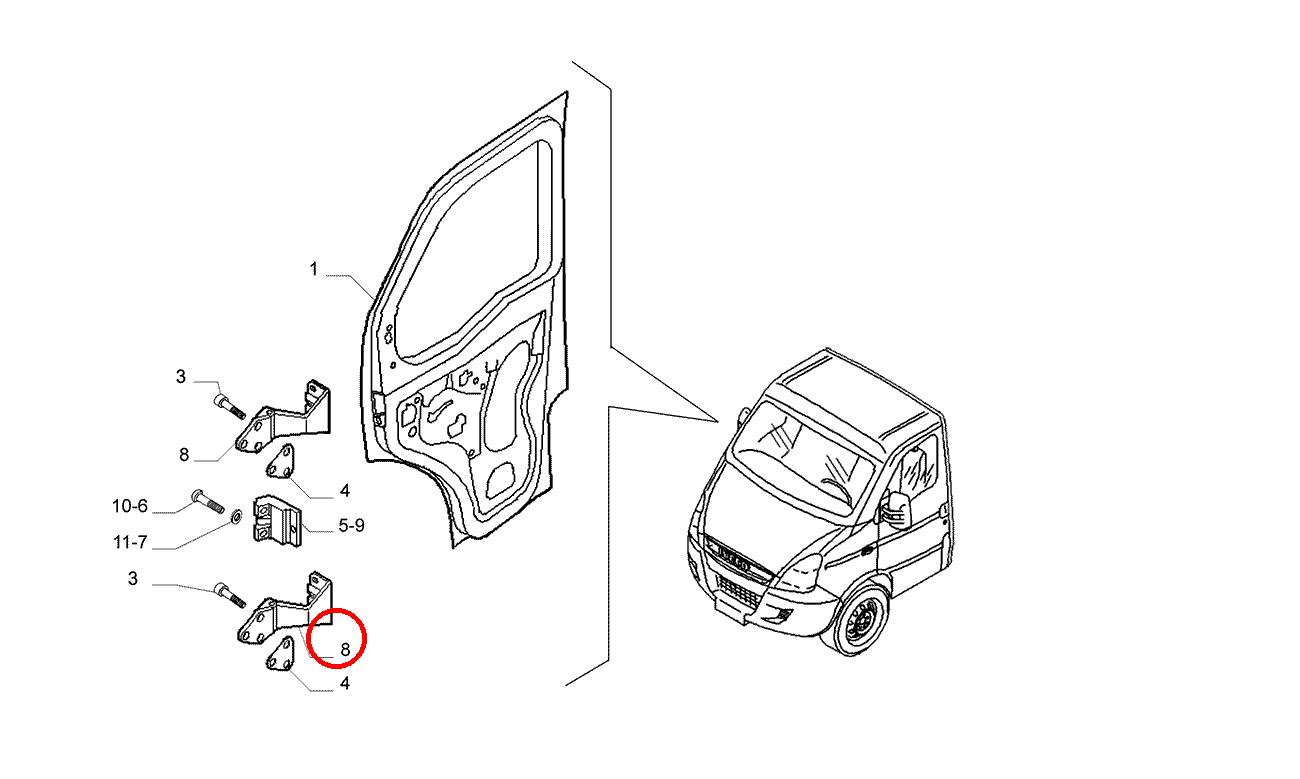 1
3
8
4
10-6
11-7
5-9
3
8
4
IVECO