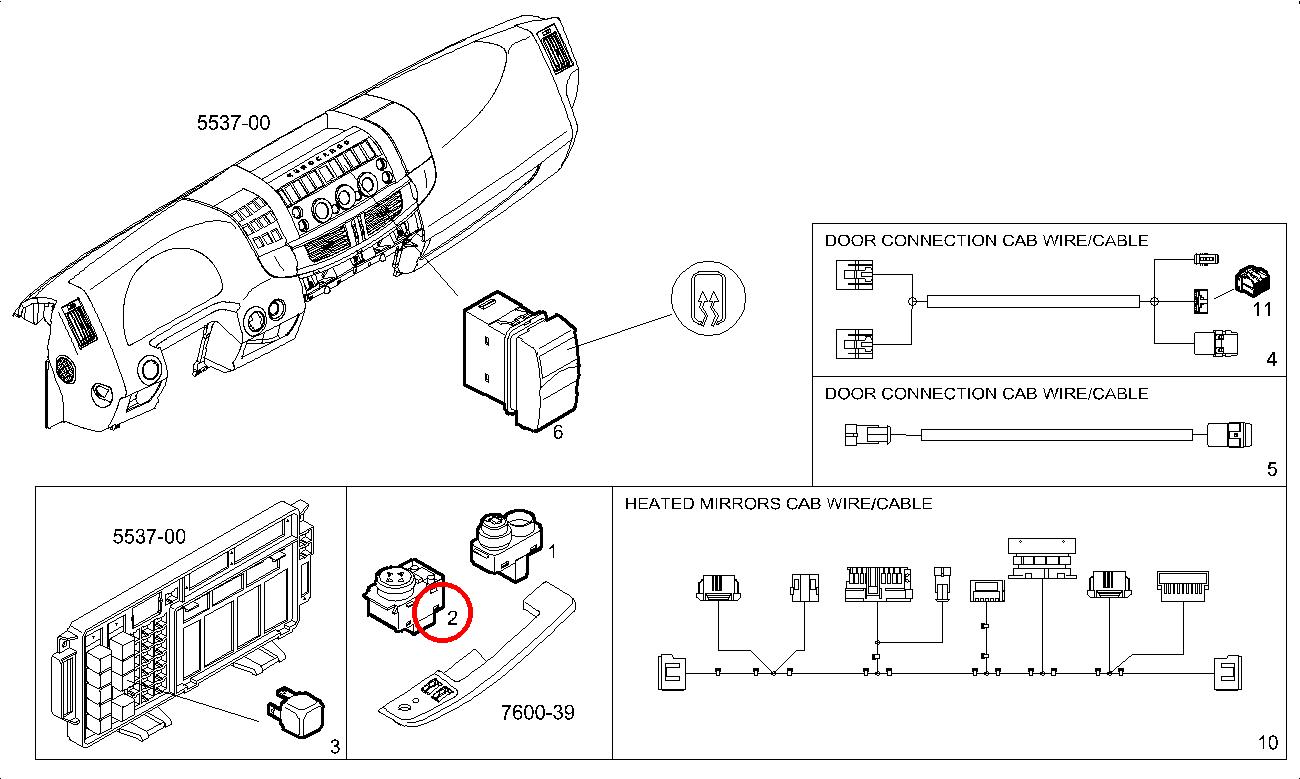 5537-00

6

DOOR CONNECTION CAB WIRE/CABLE

11

4

DOOR CONNECTION CAB WIRE/CABLE

5

5537-00

3

1

2

7600-39

HEATED MIRRORS CAB WIRE/CABLE

10