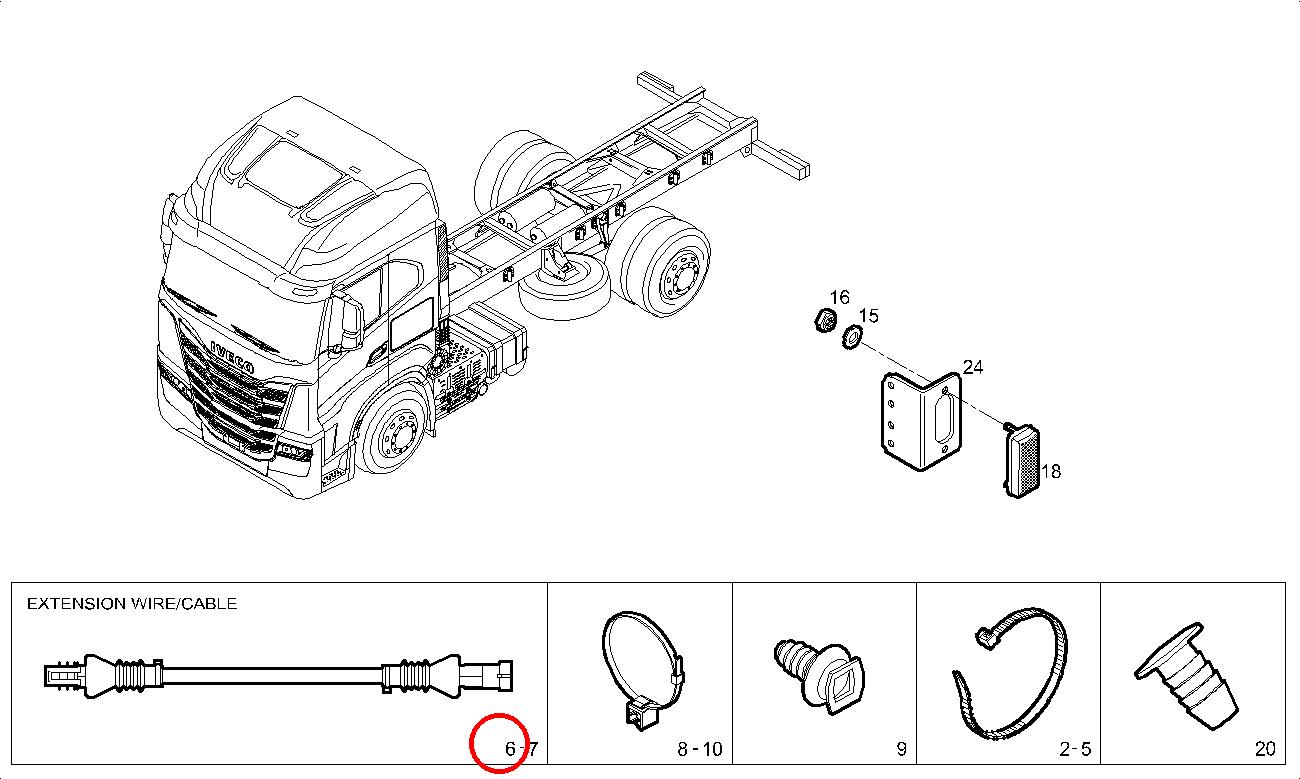 IVECO

16

15

24

18

EXTENSION WIRE/CABLE

6 - 7

8 - 10

9

2 - 5

20