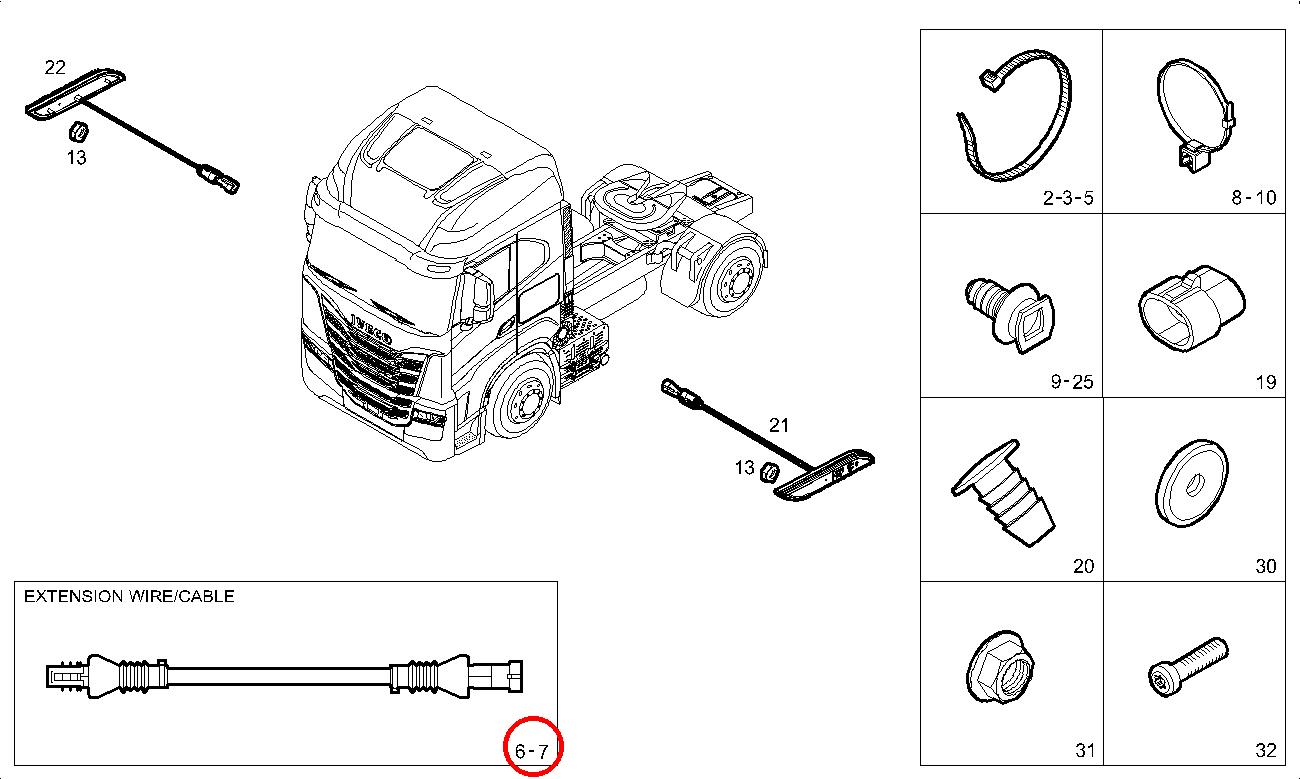 22

13

IVECO

21

13

EXTENSION WIRE/CABLE

6-7

2-3-5

8-10

9-25

19

20

30

31

32