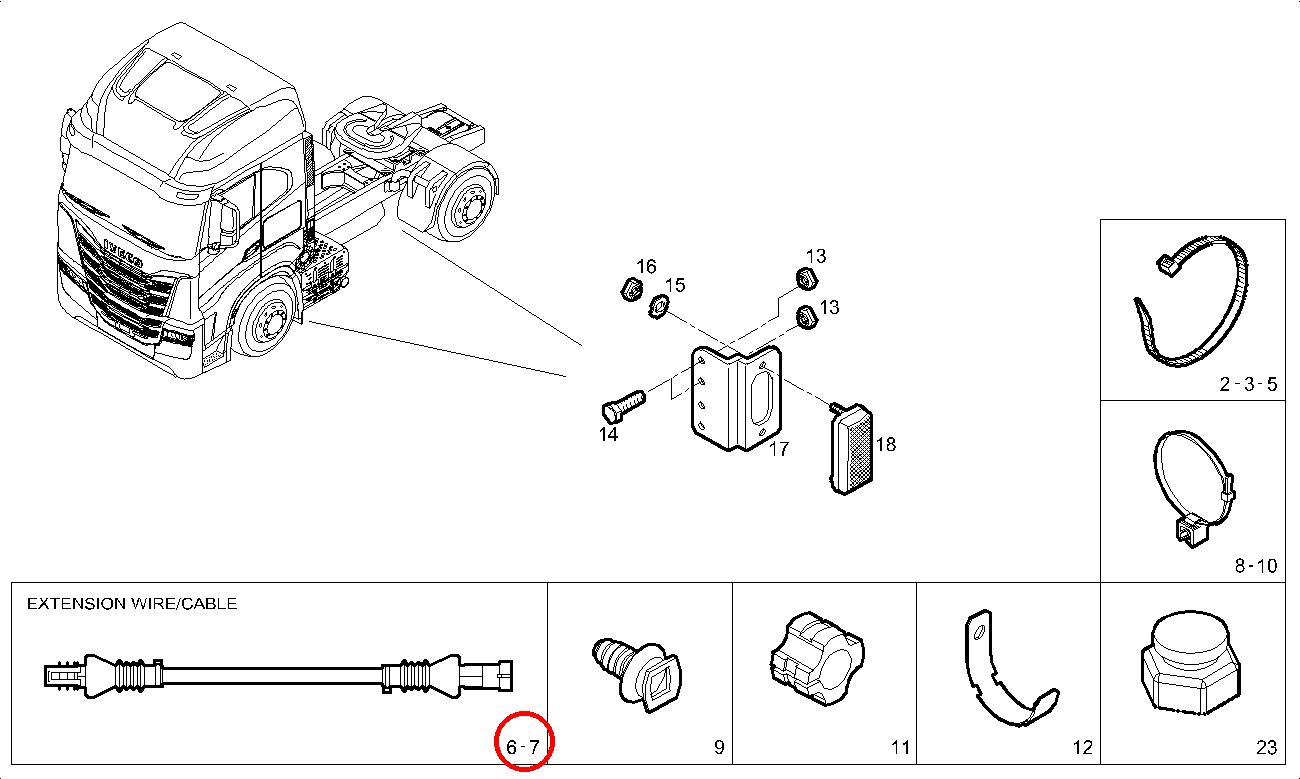 IVECO

16
15
13
13
14
17
18

2 - 3 - 5

8 - 10

EXTENSION WIRE/CABLE

6 - 7

9

11

12

23