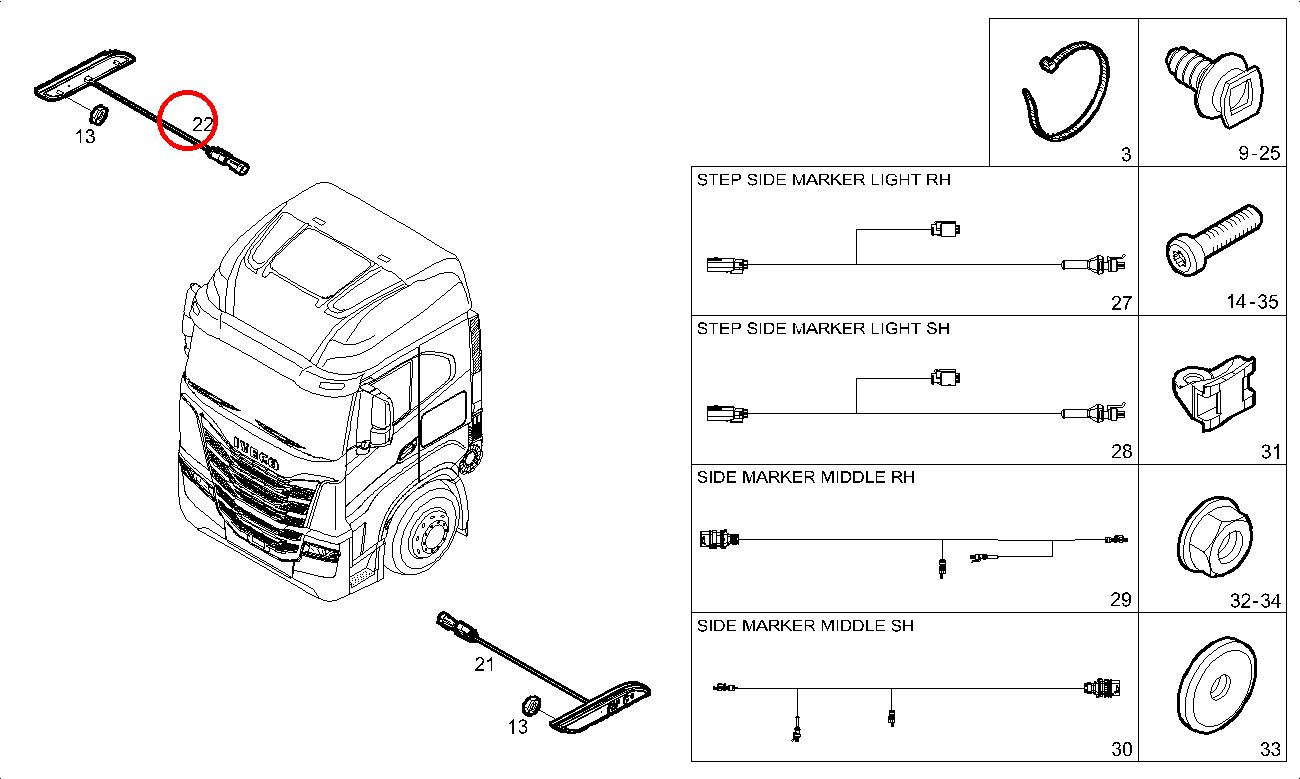 13
22
IVECO
21
13

3
9-25

STEP SIDE MARKER LIGHT RH
27
14-35

STEP SIDE MARKER LIGHT SH
28
31

SIDE MARKER MIDDLE RH
29
32-34

SIDE MARKER MIDDLE SH
30
33